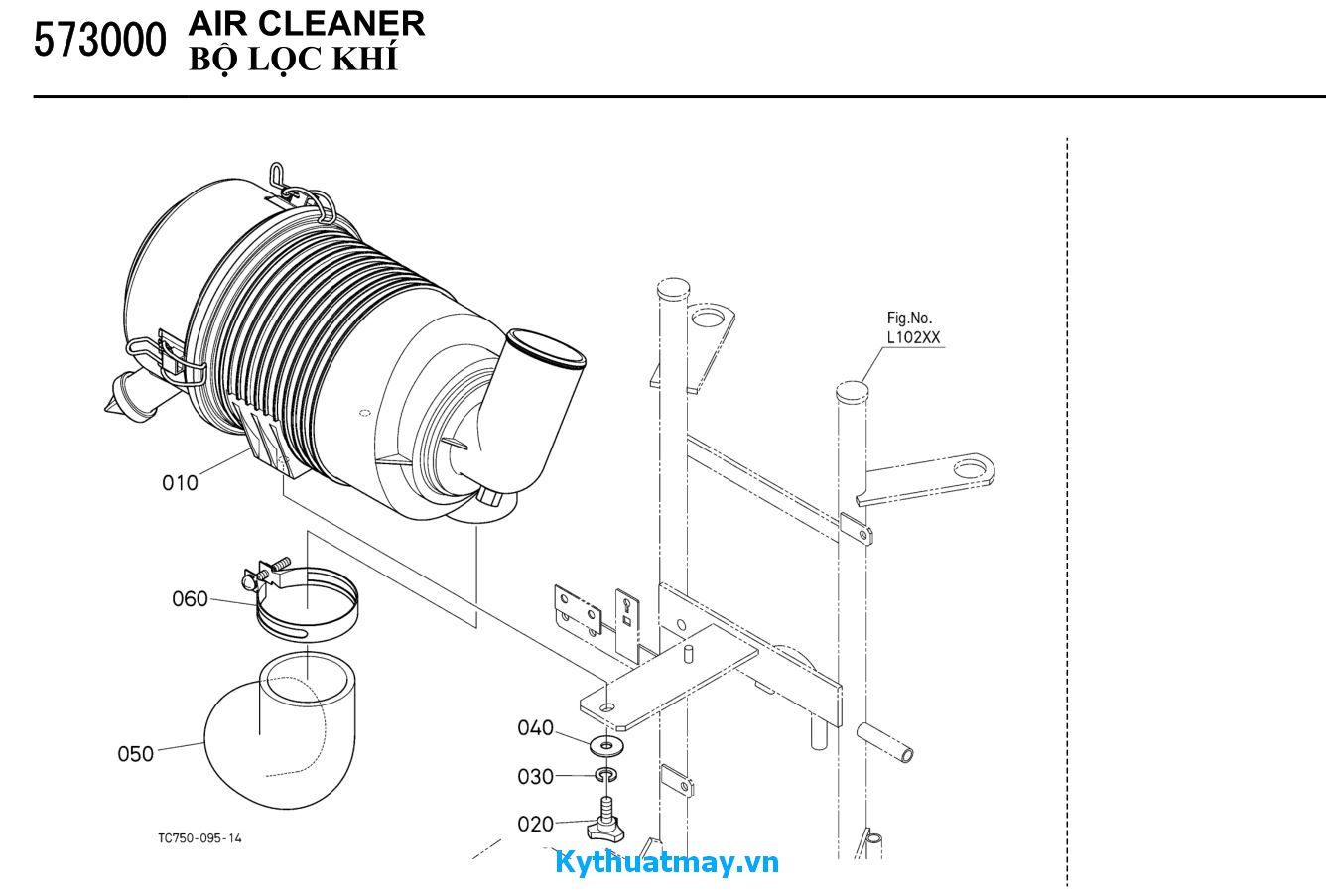 573000 AIR CLEANER
BỘ LỌC KHÍ

Fig.No.
L102XX

010

060

050

040

030

020

TC750-095-14

Kythuatmay.vn